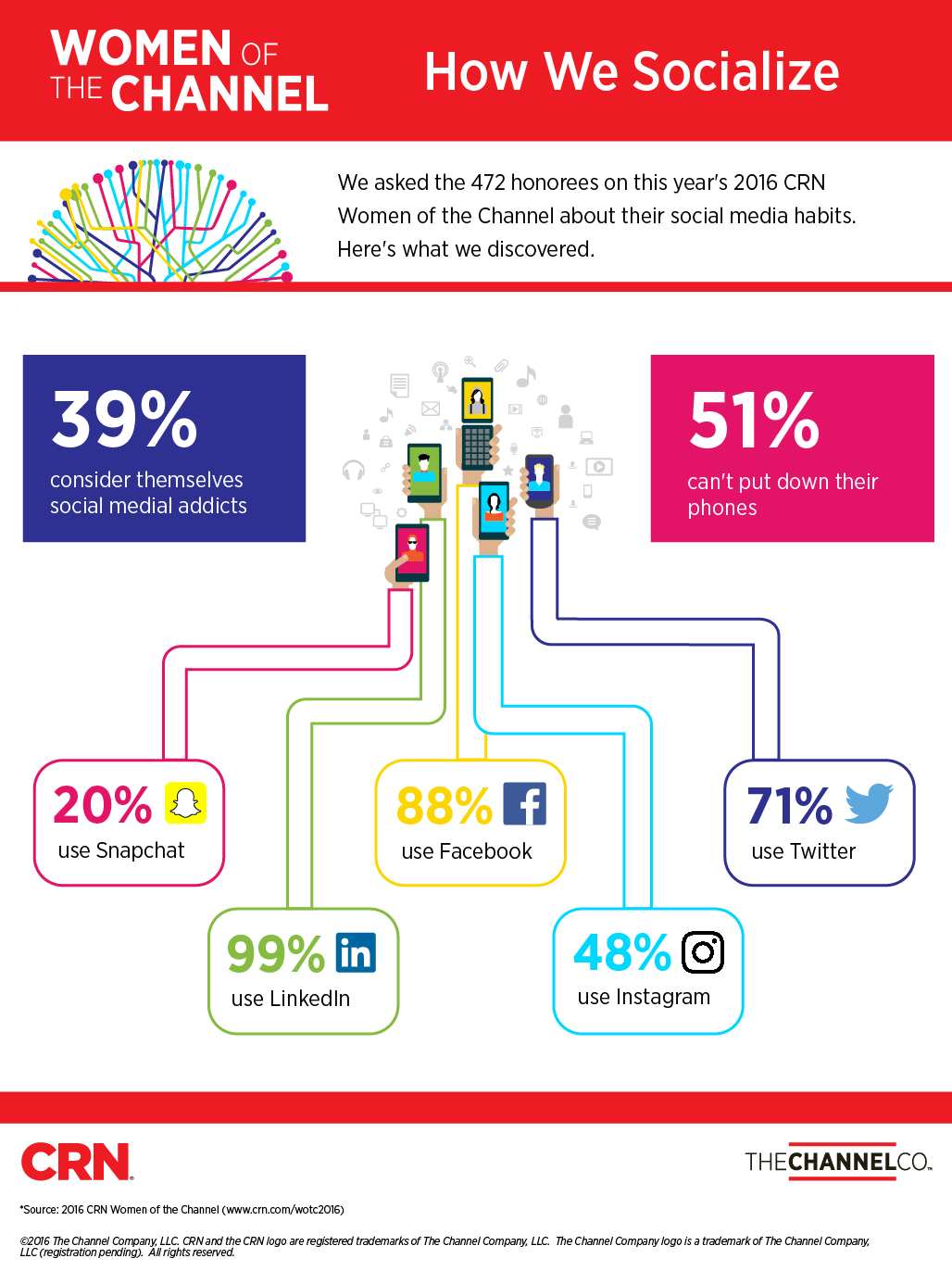 WOMEN OF THE CHANNEL

How We Socialize

We asked the 472 honorees on this year's 2016 CRN Women of the Channel about their social media habits. Here's what we discovered.

39%
consider themselves social medial addicts

51%
can't put down their phones

20%
use Snapchat

88%
use Facebook

71%
use Twitter

99%
use LinkedIn

48%
use Instagram

CRN

THECHANNELCO.

*Source: 2016 CRN Women of the Channel (www.crn.com/wotc2016)

©2016 The Channel Company, LLC. CRN and the CRN logo are registered trademarks of The Channel Company, LLC. The Channel Company logo is a trademark of The Channel Company, LLC (registration pending). All rights reserved.